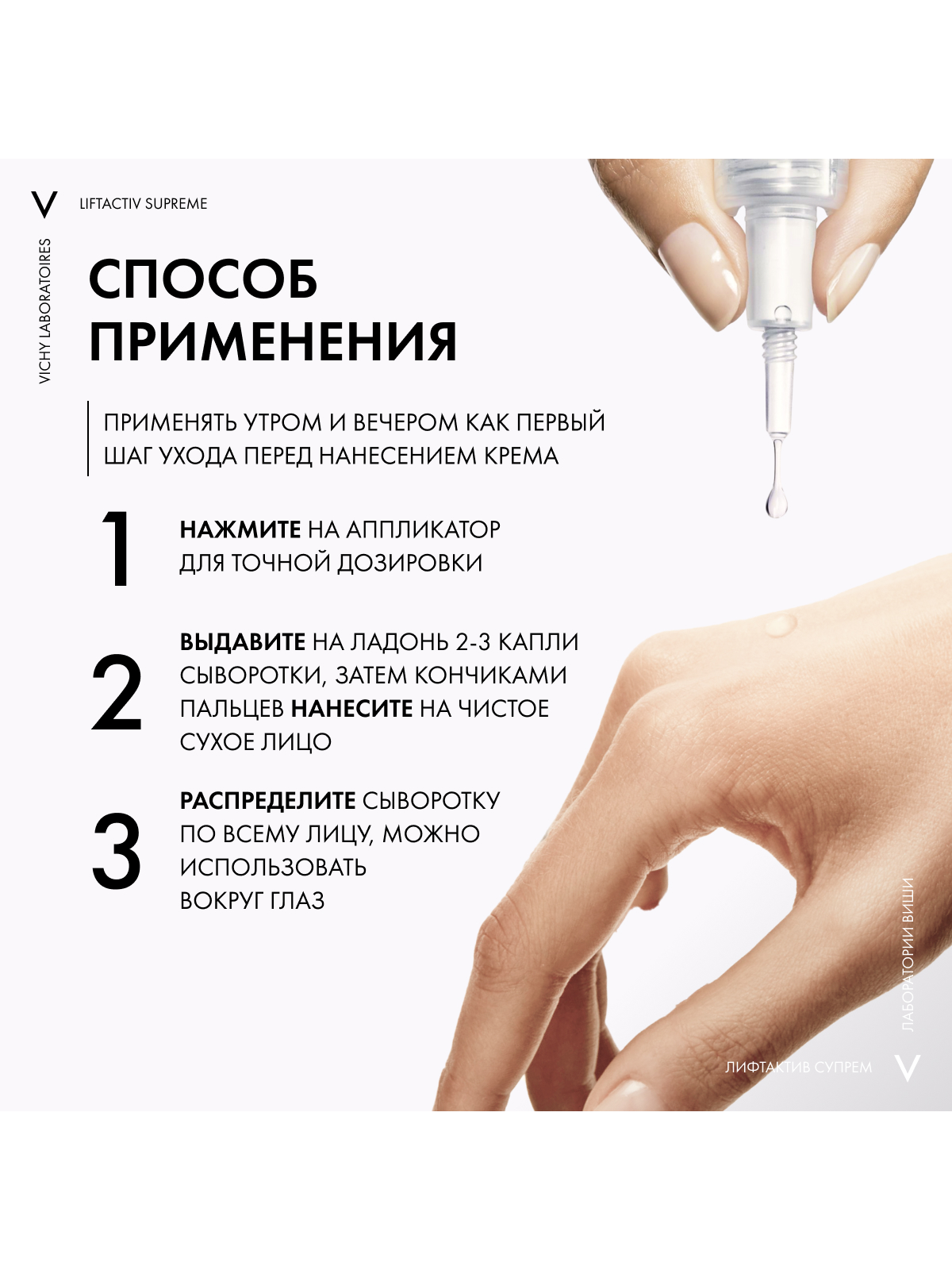 V

LIFTACTIV SUPREME

VICHY LABORATOIRES

СПОСОБ ПРИМЕНЕНИЯ

ПРИМЕНЯТЬ УТРОМ И ВЕЧЕРОМ КАК ПЕРВЫЙ ШАГ УХОДА ПЕРЕД НАНЕСЕНИЕМ КРЕМА

1 НАЖМИТЕ НА АППЛИКАТОР ДЛЯ ТОЧНОЙ ДОЗИРОВКИ

2 ВЫДАВИТЕ НА ЛАДОНЬ 2-3 КАПЛИ СЫВОРОТКИ, ЗАТЕМ КОНЧИКАМИ ПАЛЬЦЕВ НАНЕСИТЕ НА ЧИСТОЕ СУХОЕ ЛИЦО

3 РАСПРЕДЕЛИТЕ СЫВОРОТКУ ПО ВСЕМУ ЛИЦУ, МОЖНО ИСПОЛЬЗОВАТЬ ВОКРУГ ГЛАЗ

ЛАБОРАТОРИИ ВИШИ

ЛИФТАКТИВ СУПРЕМ

V