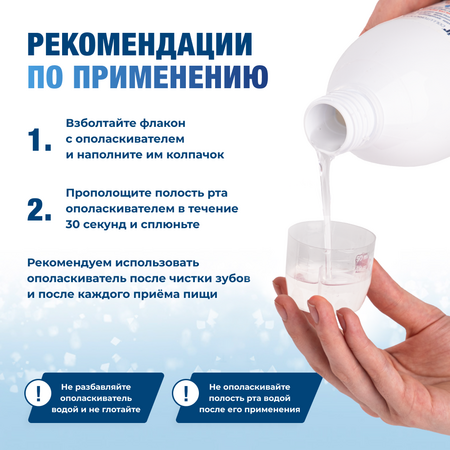 РЕКОМЕНДАЦИИ
ПО ПРИМЕНЕНИЮ

1. Взболтайте флакон с ополаскивателем и наполните им колпачок

2. Прополощите полость рта ополаскивателем в течение 30 секунд и сплюньте

Рекомендуем использовать ополаскиватель после чистки зубов и после каждого приёма пищи

! Не разбавляйте ополаскиватель водой и не глотайте

! Не ополаскивайте полость рта водой после его применения